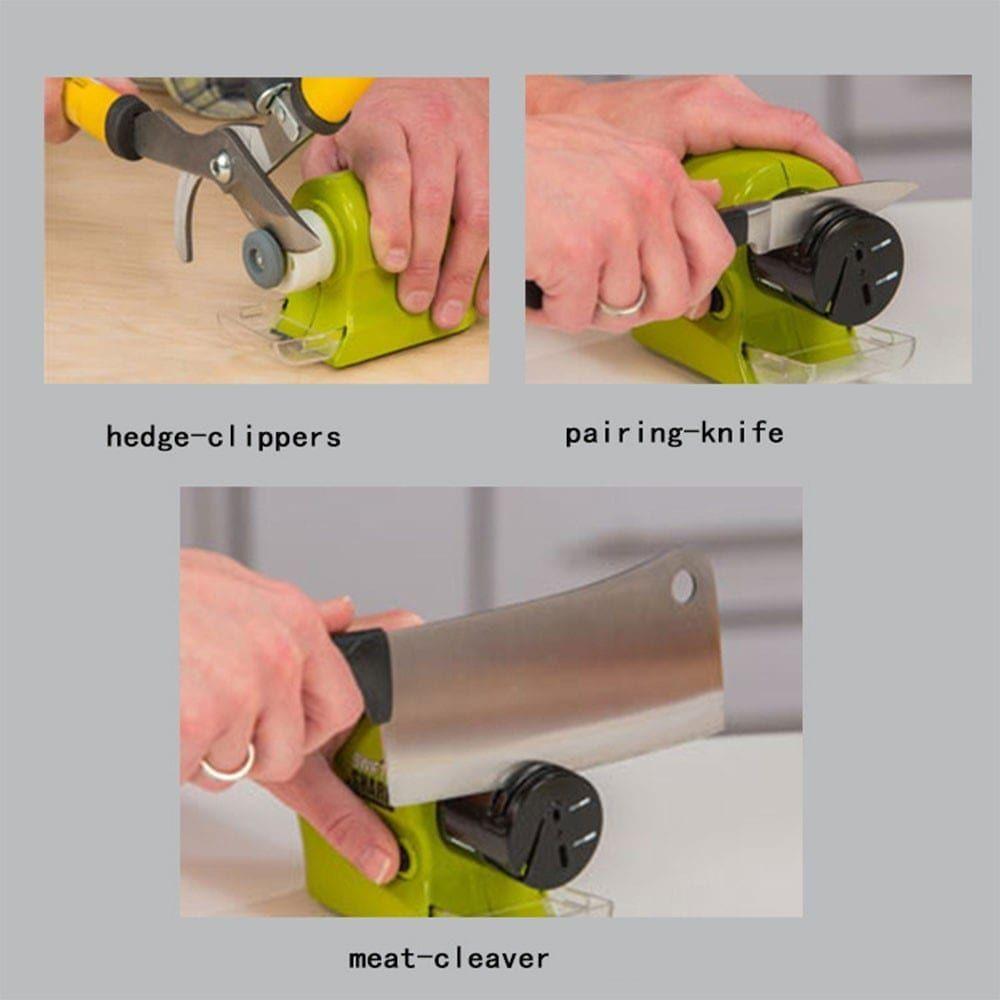 hedge-clippers

pairing-knife

meat-cleaver