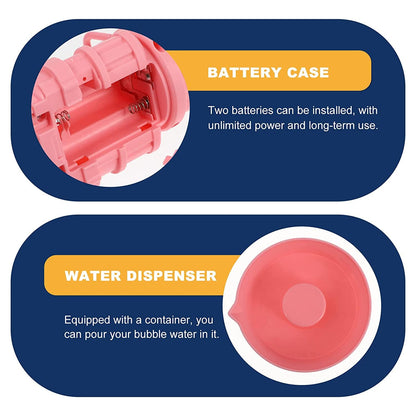 BATTERY CASE

Two batteries can be installed, with unlimited power and long-term use.

WATER DISPENSER

Equipped with a container, you can pour your bubble water in it.