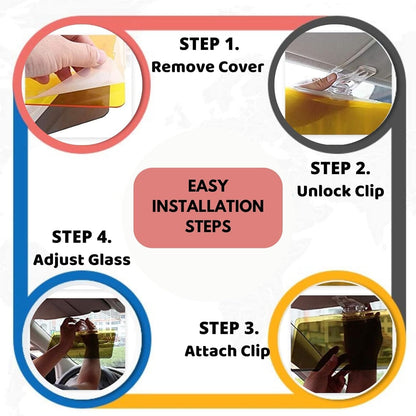 STEP 1.
Remove Cover

STEP 2.
Unlock Clip

EASY INSTALLATION STEPS

STEP 4.
Adjust Glass

STEP 3.
Attach Clip